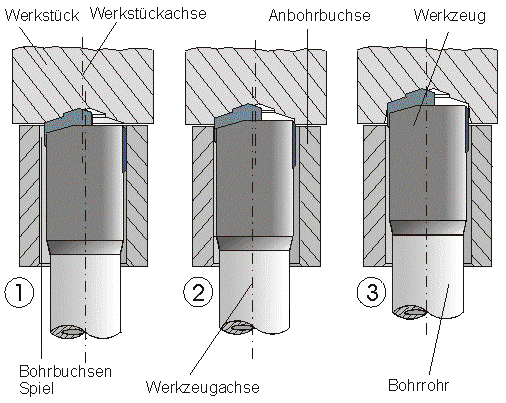 Werkstück
Werkstückachse
Anbohrbuchse
Werkzeug

1
2
3

Bohrbuchsen Spiel
Werkzeugachse
Bohrrohr